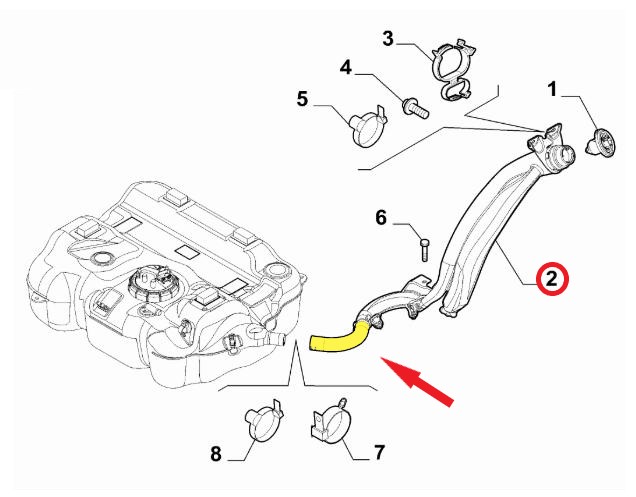 3
4
5
1
6
2
8
7