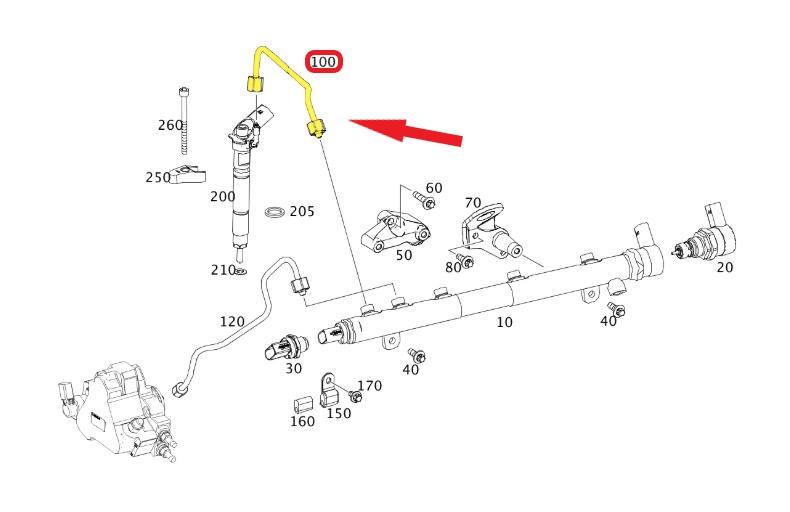 100
260
250
200
205
210
60
70
50
80
20
120
10
40
30
40
170
160
150