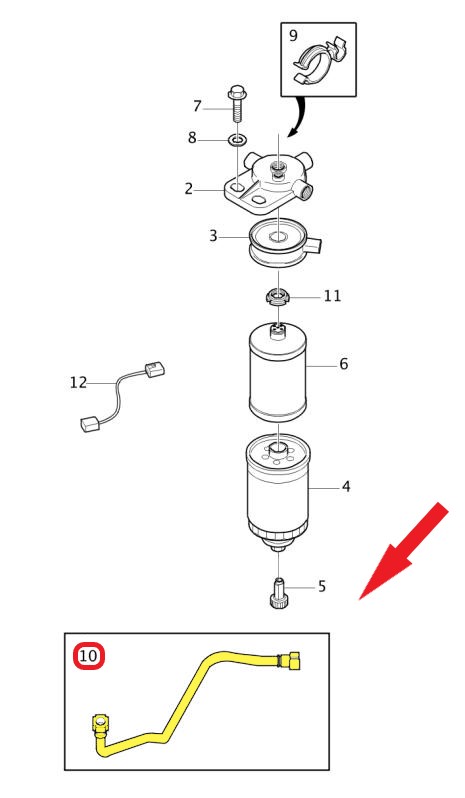 9
7
8
2
3
11
6
12
4
5
10