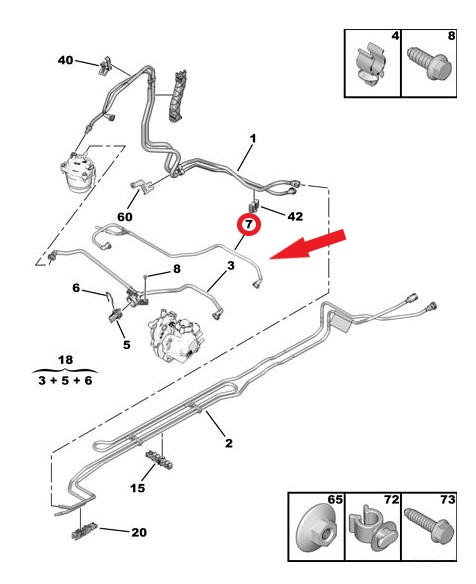 4
8
40
1
60
42
7
8
3
6
5
18
3 + 5 + 6
2
15
20
65
72
73