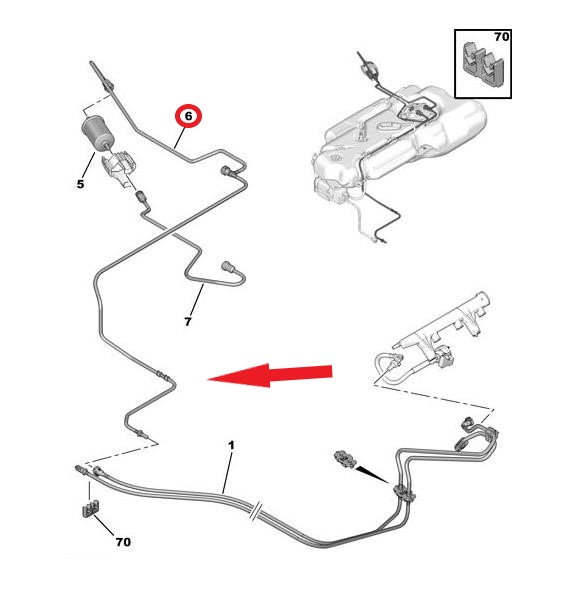 70

6

5

7

1

70