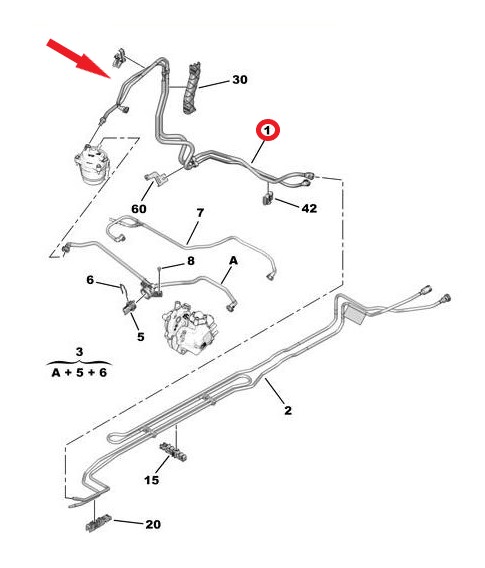 30
1
60
42
7
8
A
6
5
3
A + 5 + 6
2
15
20