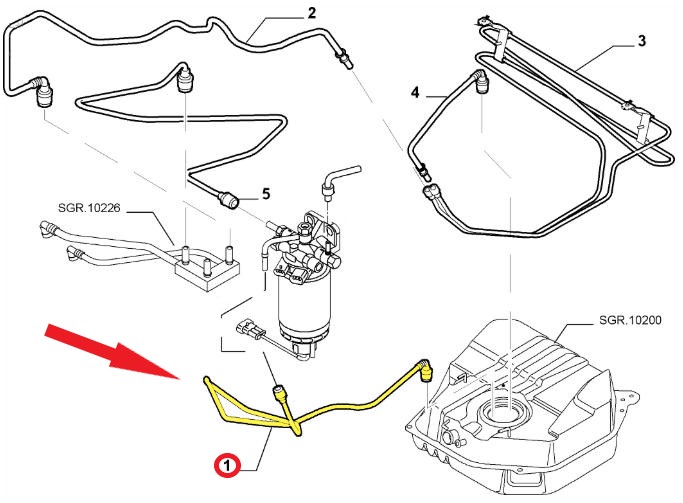 2
3
4
5
SGR.10226
SGR.10200
1