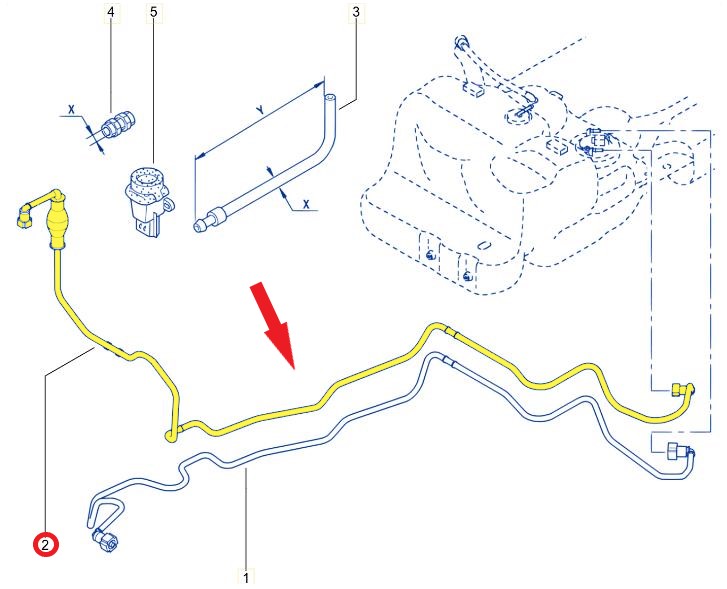 4
5
3
X
Y
X
2
1