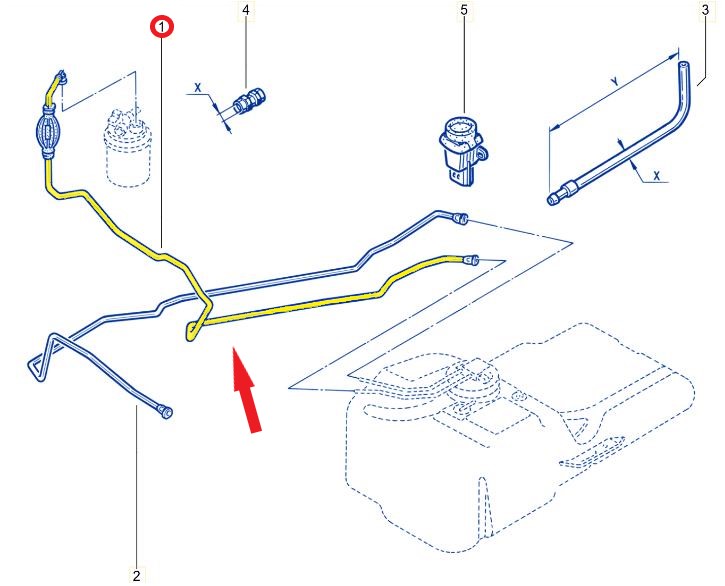 1
4
5
3
X
Y
X
2