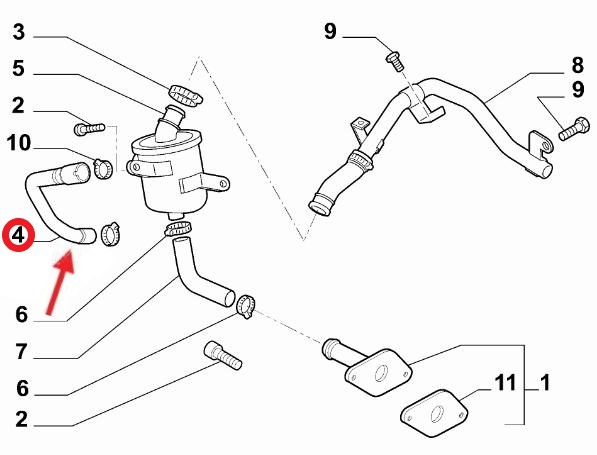 3
5
2
10
4
6
7
6
2
9
8
9
11
1