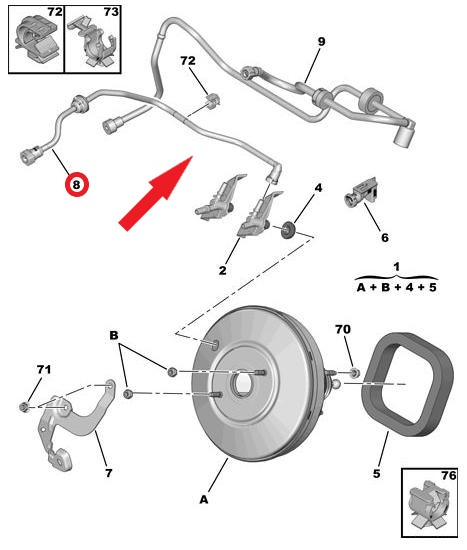 72
73
72
9
8
4
6
2
1
A + B + 4 + 5
B
70
71
7
A
5
76