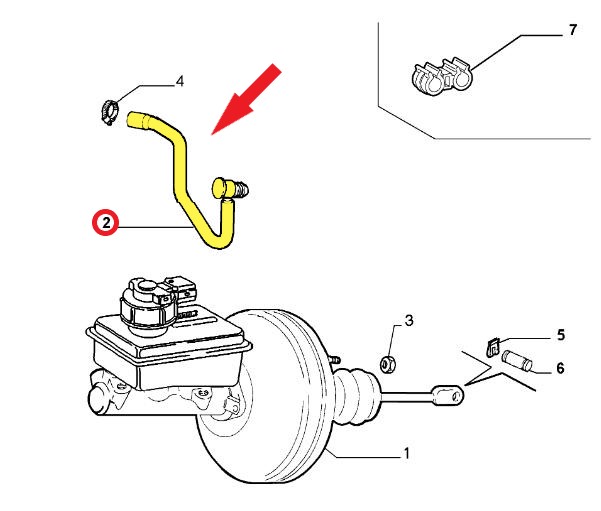 7

4

2

3

5

6

1