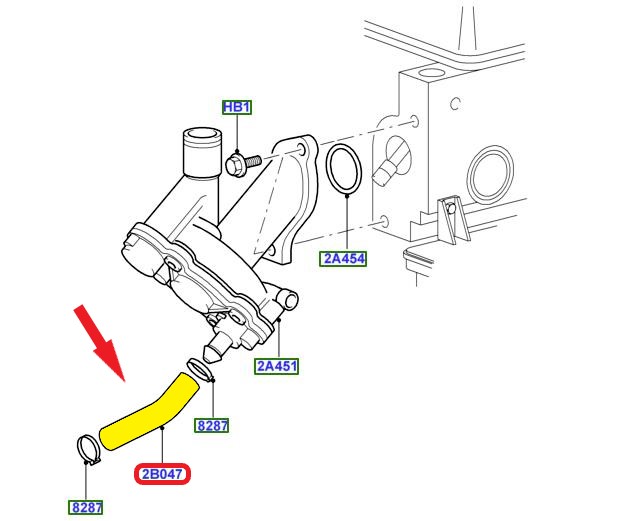 HB1

2A454

2A451

8287

2B047

8287