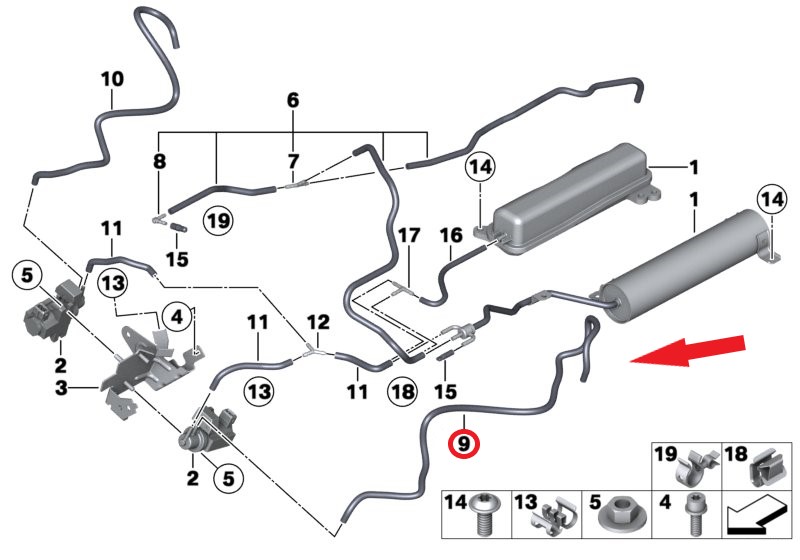 10
6
8
7
14
1
1
14
19
15
11
17
16
5
13
4
11
12
2
3
13
11
18
15
9
2
5
19
18
14
13
5
4