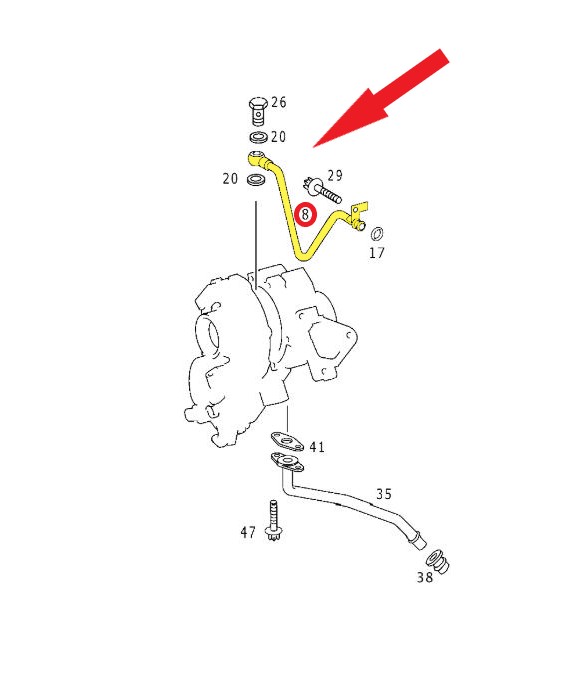 26
20
20
29
8
17
41
35
47
38