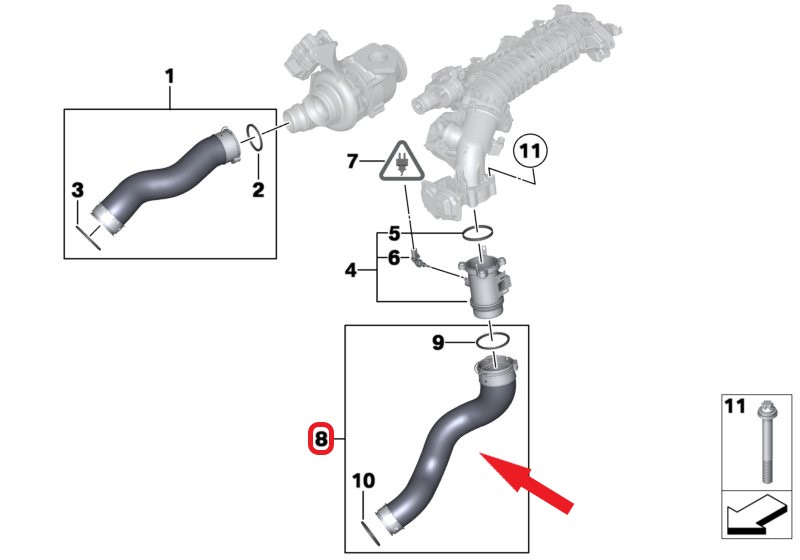 1
2
3
7
11
5
6
4
9
8
10
11