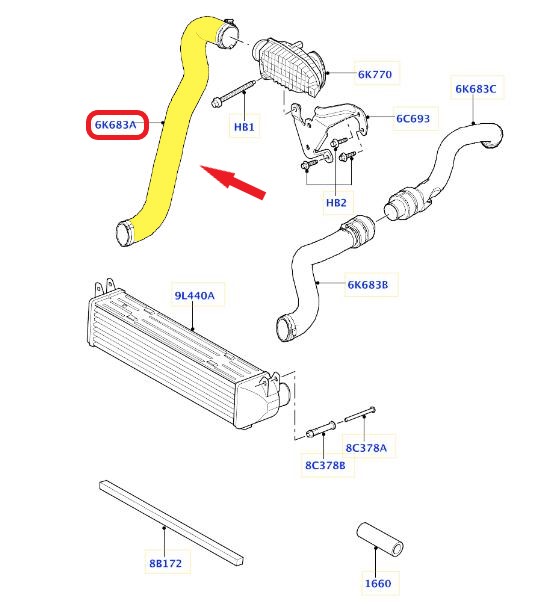 6K770
6K683C
6K683A
HB1
6C693
HB2
6K683B
9L440A
8C378A
8C378B
8B172
1660