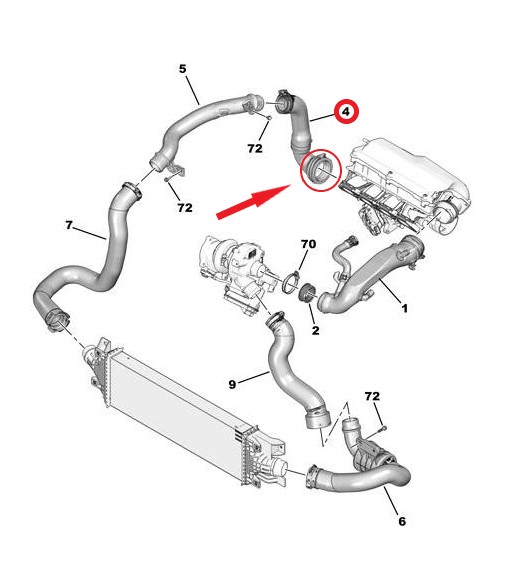 5
4
72
72
7
70
1
2
9
72
6