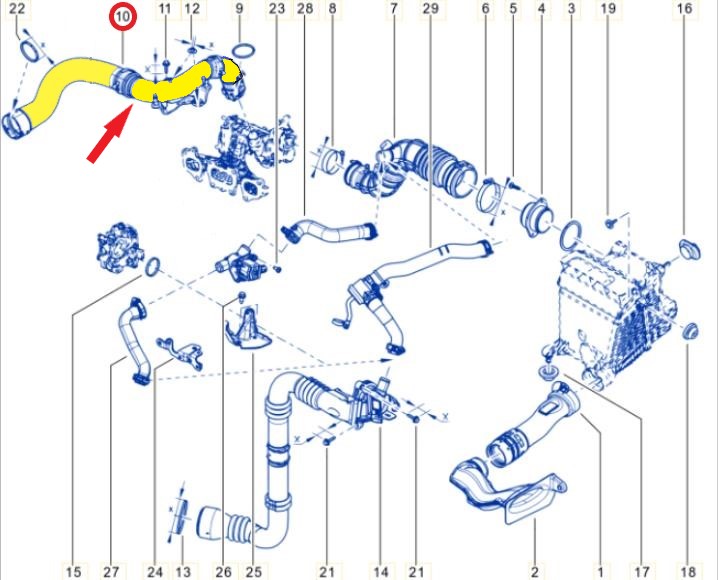 22 10 11 12 9 23 28 8 7 29 6 5 4 3 19 16

x x x x x x x x

15 27 24 13 26 25 21 14 21 2 1 17 18