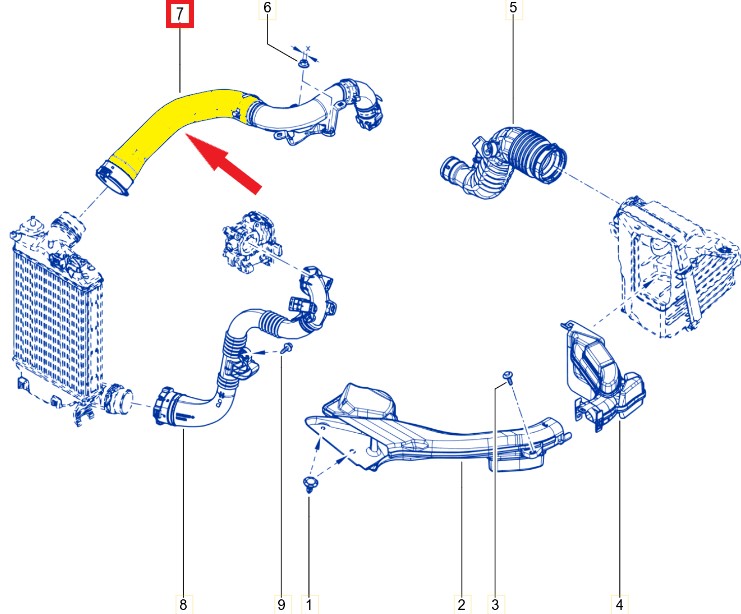 7
6
5
8
9
1
2
3
4