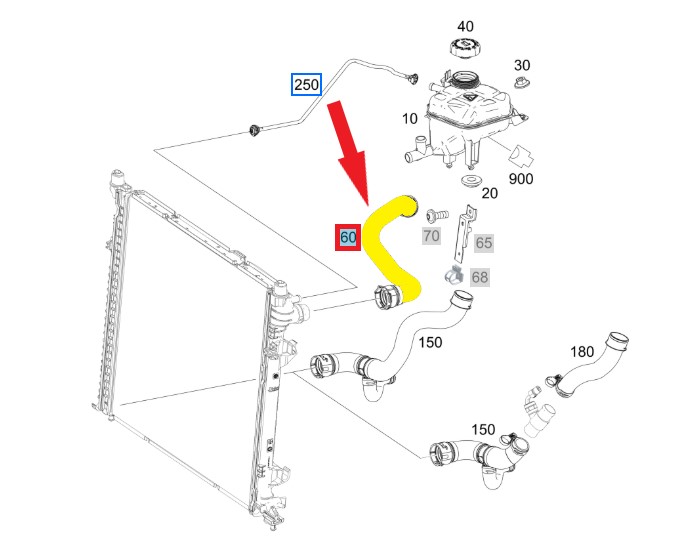 40
30
250
10
900
20
60
70
65
68
150
180
150