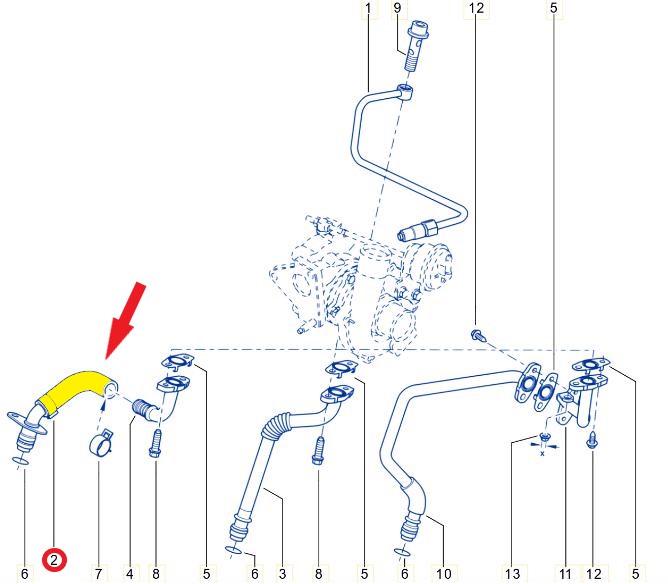 1 9 12 5

x

6 2 7 4 8 5 6 3 8 5 6 10 13 11 12 5