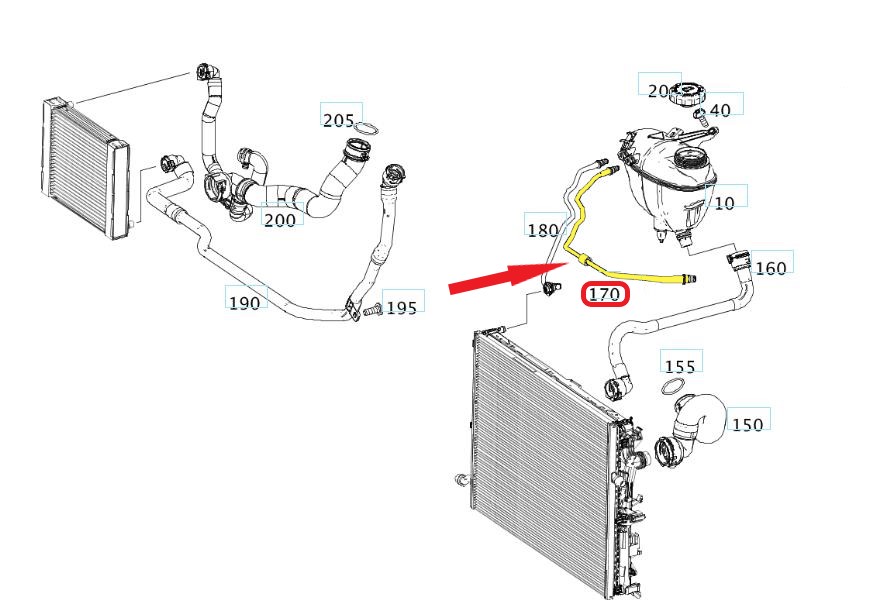 205
200
190
195
20
40
10
180
160
170
155
150