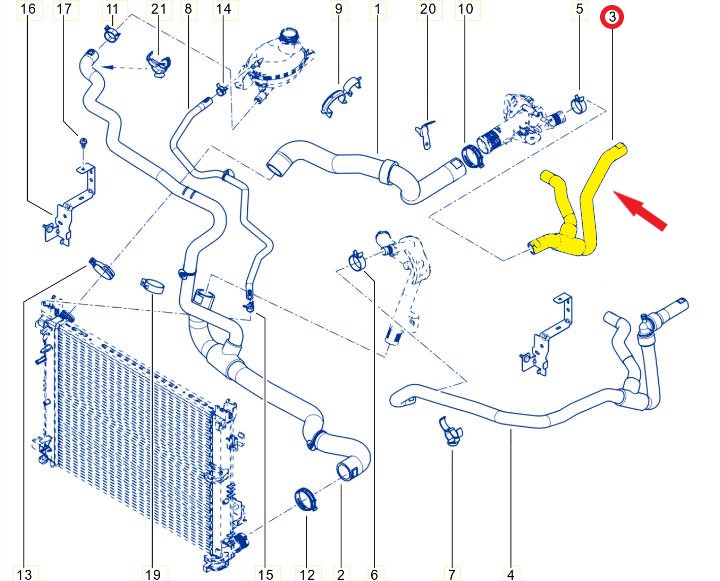 16
17
11
21
8
14
9
1
20
10
5
3
13
19
15
12
2
6
7
4