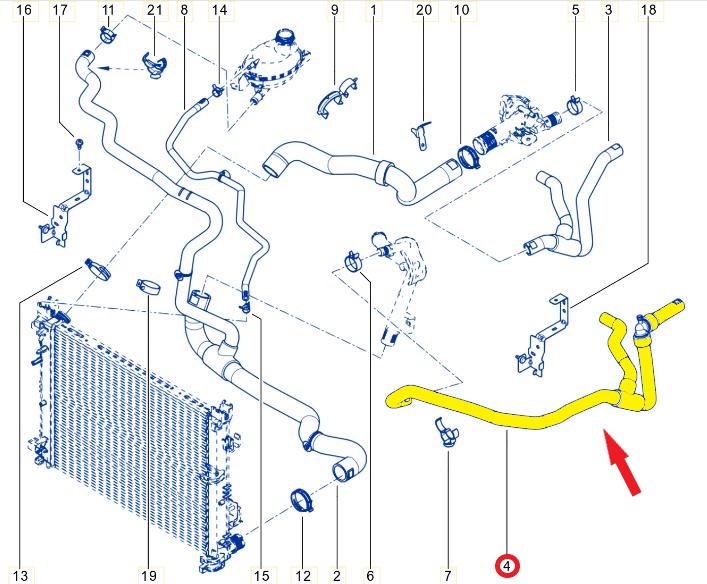 16 17 11 21 8 14 9 1 20 10 5 3 18

13 19 15 12 2 6 7 4