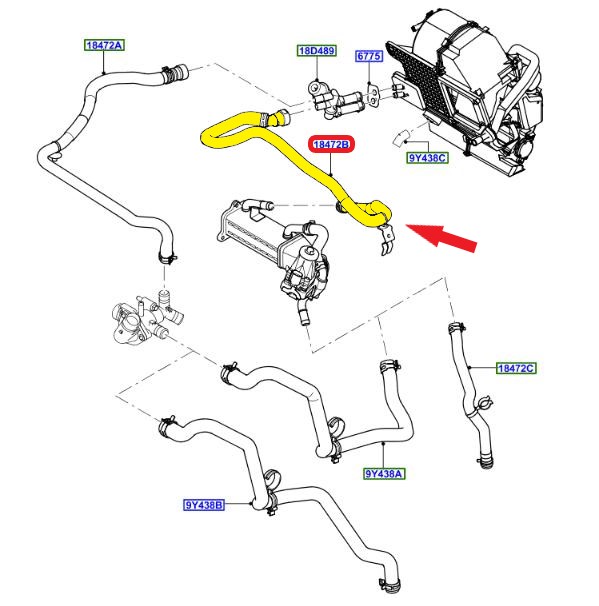 18472A

18D489

6775

18472B

9Y438C

18472C

9Y438A

9Y438B