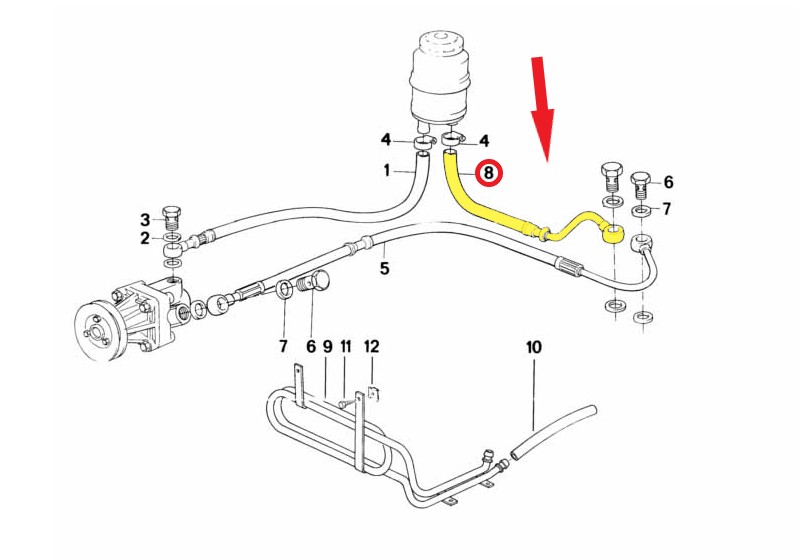 4
4
1
8
6
7
3
2
5
7
6
9
11
12
10