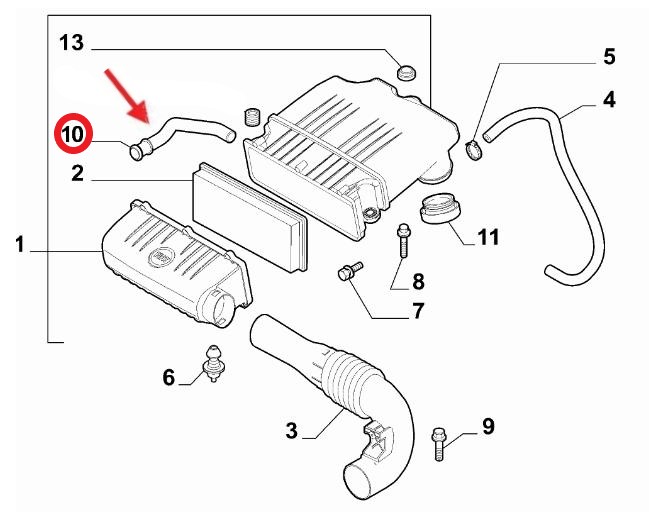 13
5
4
10
2
11
1
8
7
6
3
9