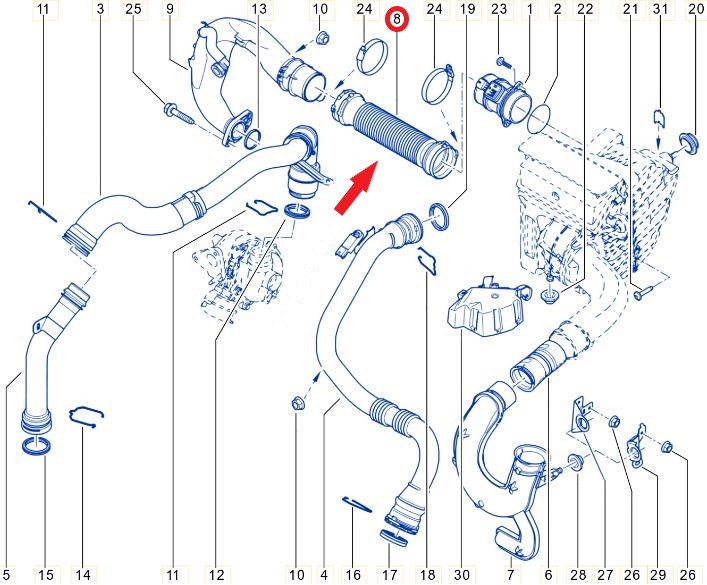 11 3 25 9 13 10 24 8 24 19 23 1 2 22 21 31 20

5 15 14 11 12 10 4 16 17 18 30 7 6 28 27 26 29 26