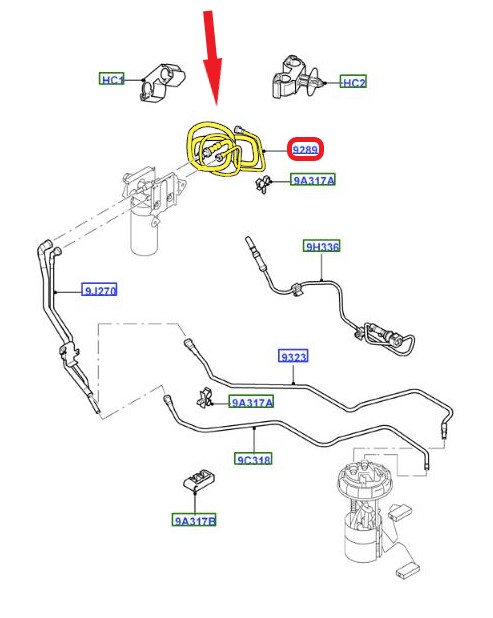 HC1
HC2
9289
9A317A
9H336
9J270
9323
9A317A
9C318
9A317B