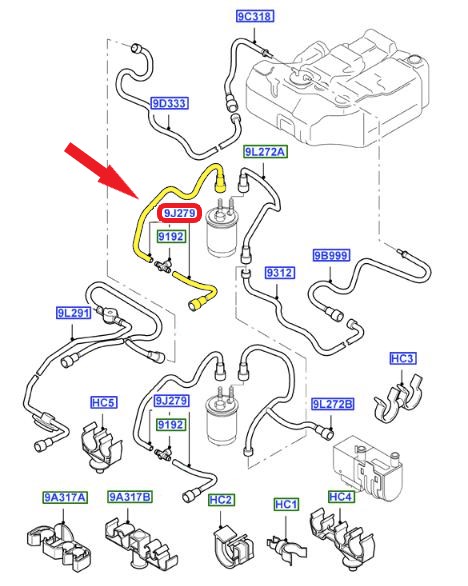 9C318

9D333

9L272A

9J279

9192

9B999

9312

9L291

HC3

HC5

9J279

9192

9L272B

9A317A

9A317B

HC2

HC1

HC4