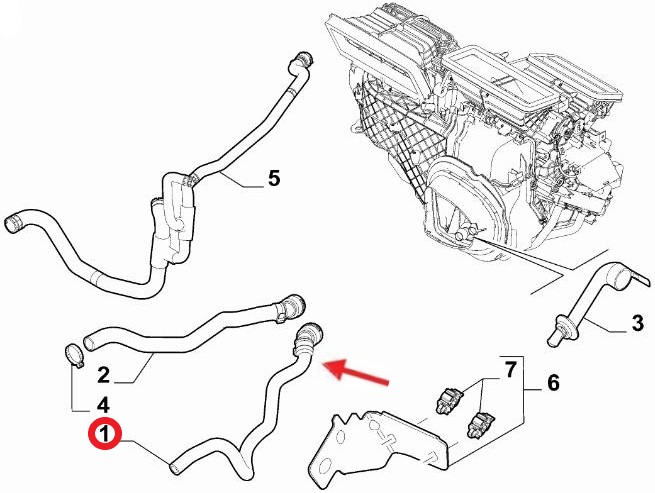 5
3
2
7
6
4
1