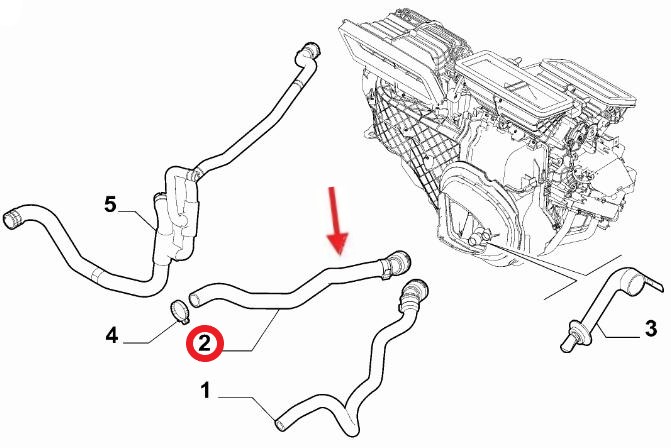 5
4
2
1
3