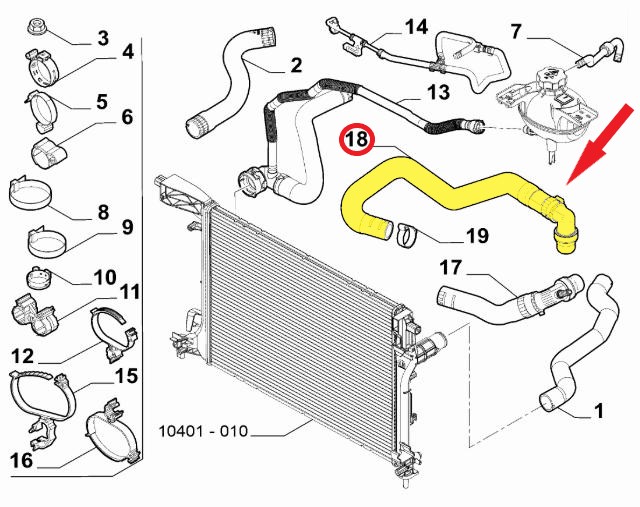 3
4
5
6
8
9
10
11
12
15
16
2
14
7
13
18
19
17
1
10401 - 010