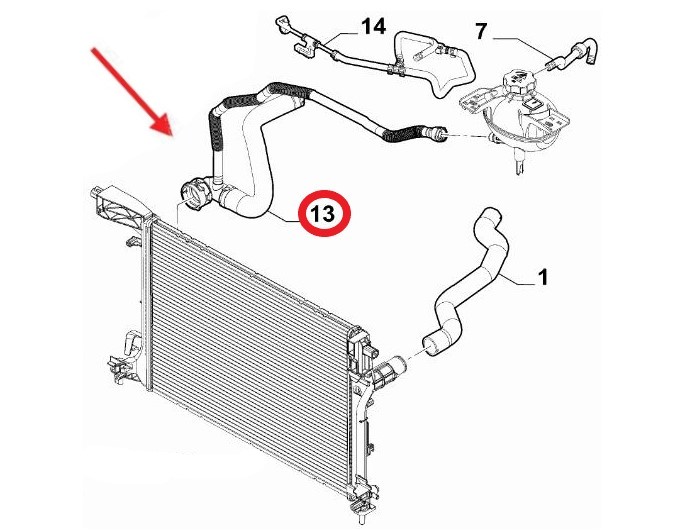 14
7
13
1