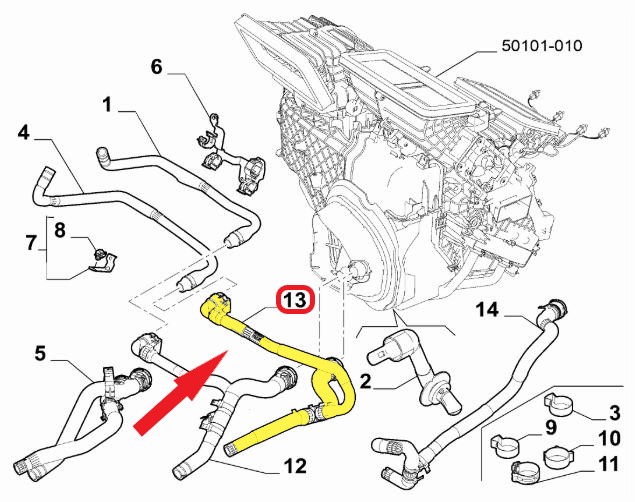 50101-010
6
1
4
8
7
13
14
5
2
3
9
10
11
12