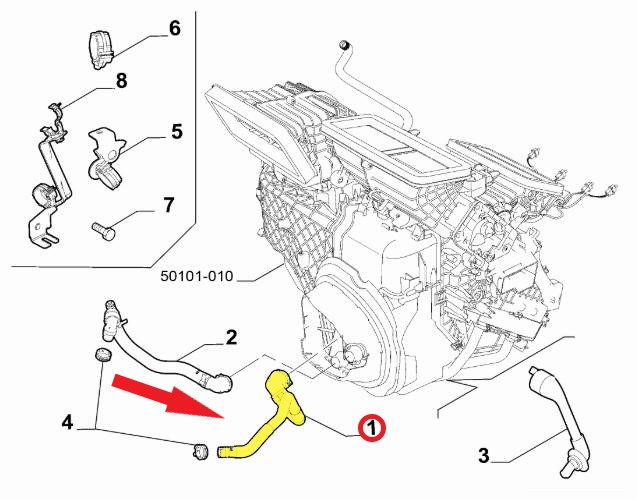 6
8
5
7
50101-010
2
4
1
3