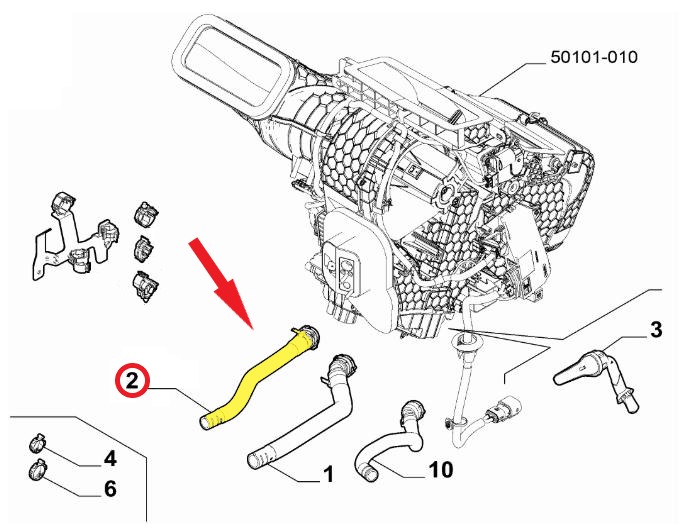 50101-010
3
2
4
6
1
10