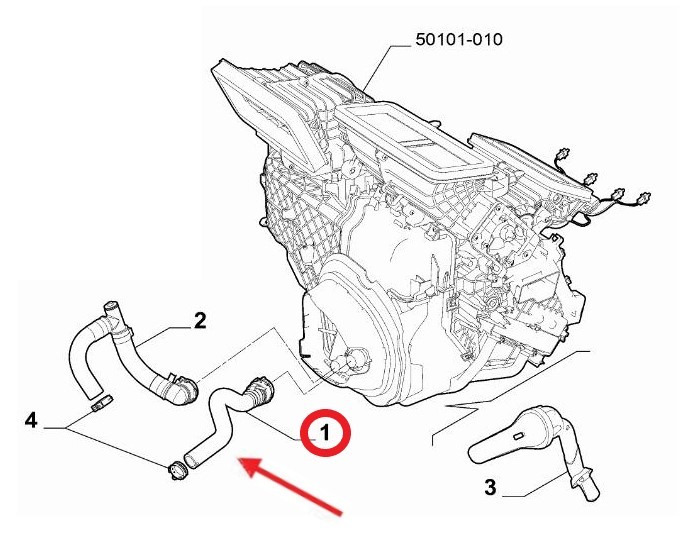 50101-010

2

4

1

3