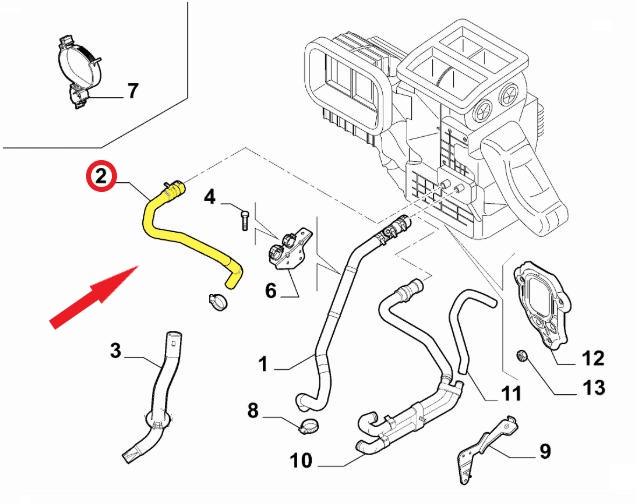 7
2
4
6
3
1
8
10
11
12
13
9