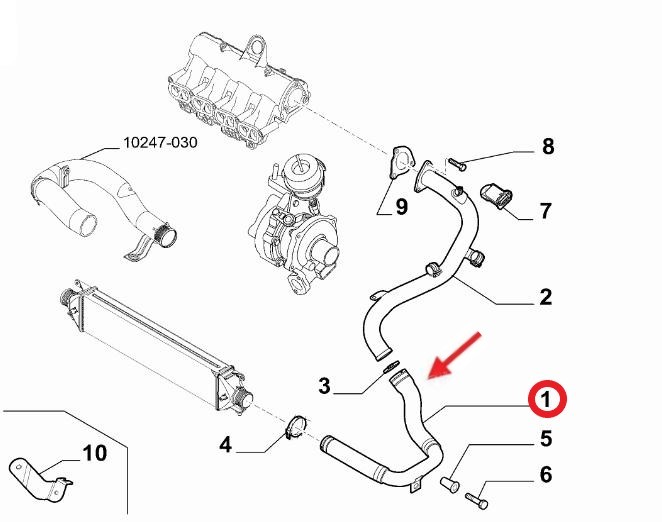 10247-030

8

9

7

2

3

1

4

5

10

6