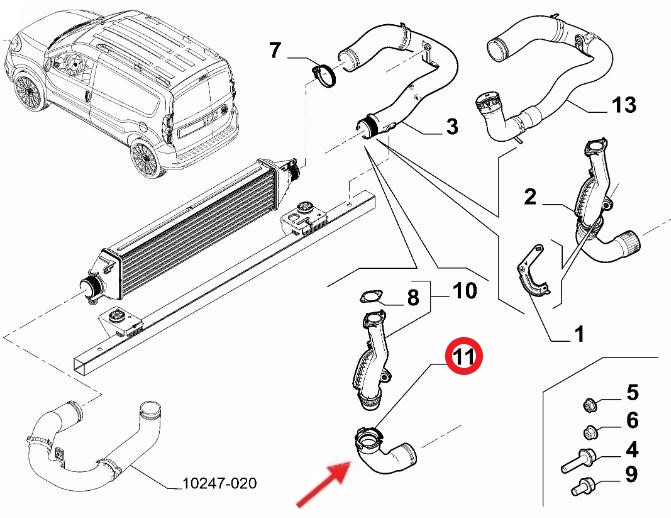 7
3
13
2
8
10
1
11
5
6
4
9
10247-020