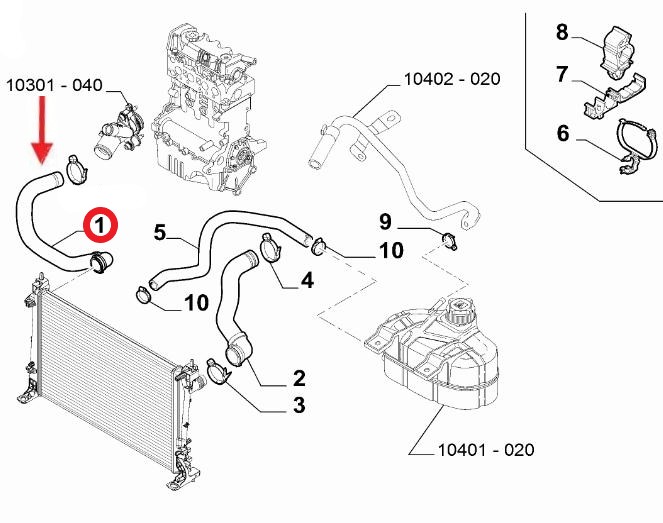 10301 - 040

10402 - 020

8

7

6

1

5

9

10

4

10

2

3

10401 - 020