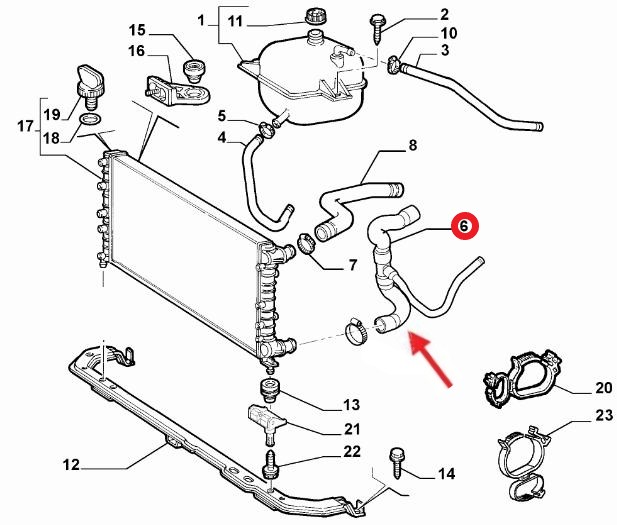 1
11
2
10
3
15
16
19
17
18
5
4
8
6
7
20
23
13
21
22
12
14