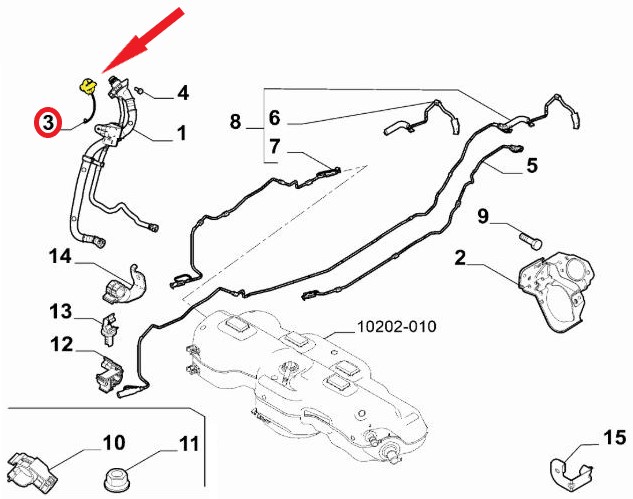 3
4
1
8
6
7
5
9
2
14
13
12
10202-010
10
11
15