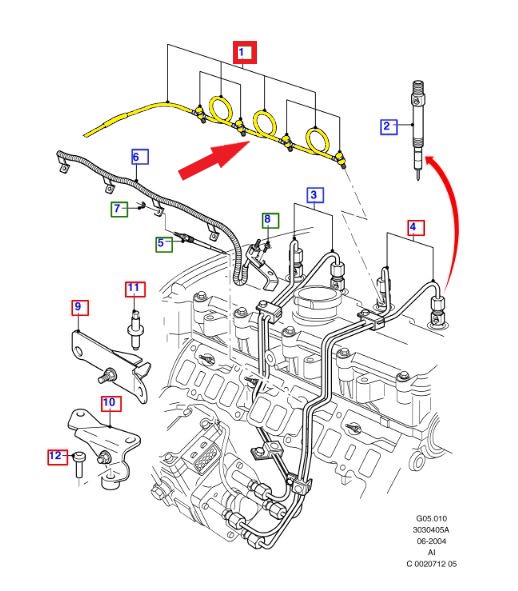 1

2

6

3

7

8

4

5

11

9

10

12

G05.010
3030405A
06-2004
AI
C 0020712 05