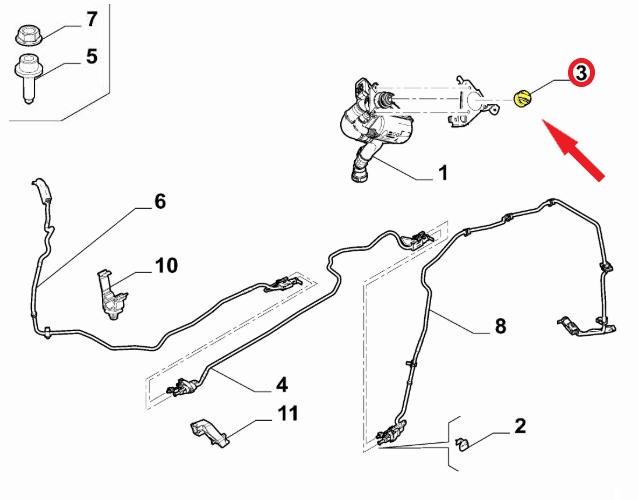 7
5
3
1
6
10
8
4
11
2